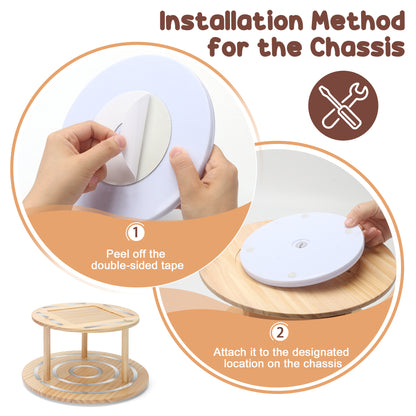 Installation Method for the Chassis

1

Peel off the double-sided tape

2

Attach it to the designated location on the chassis