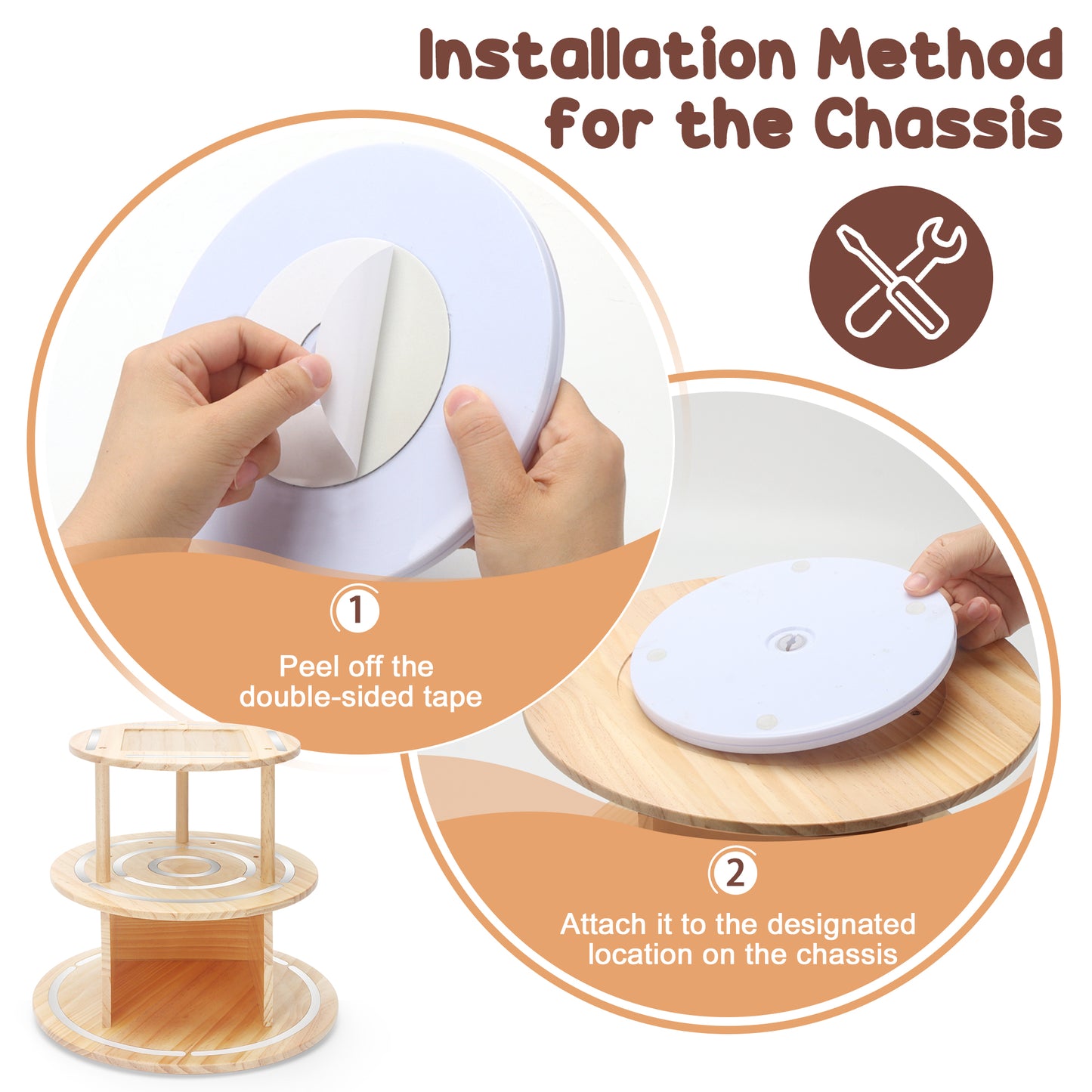 Installation Method for the Chassis

1

Peel off the double-sided tape

2

Attach it to the designated location on the chassis